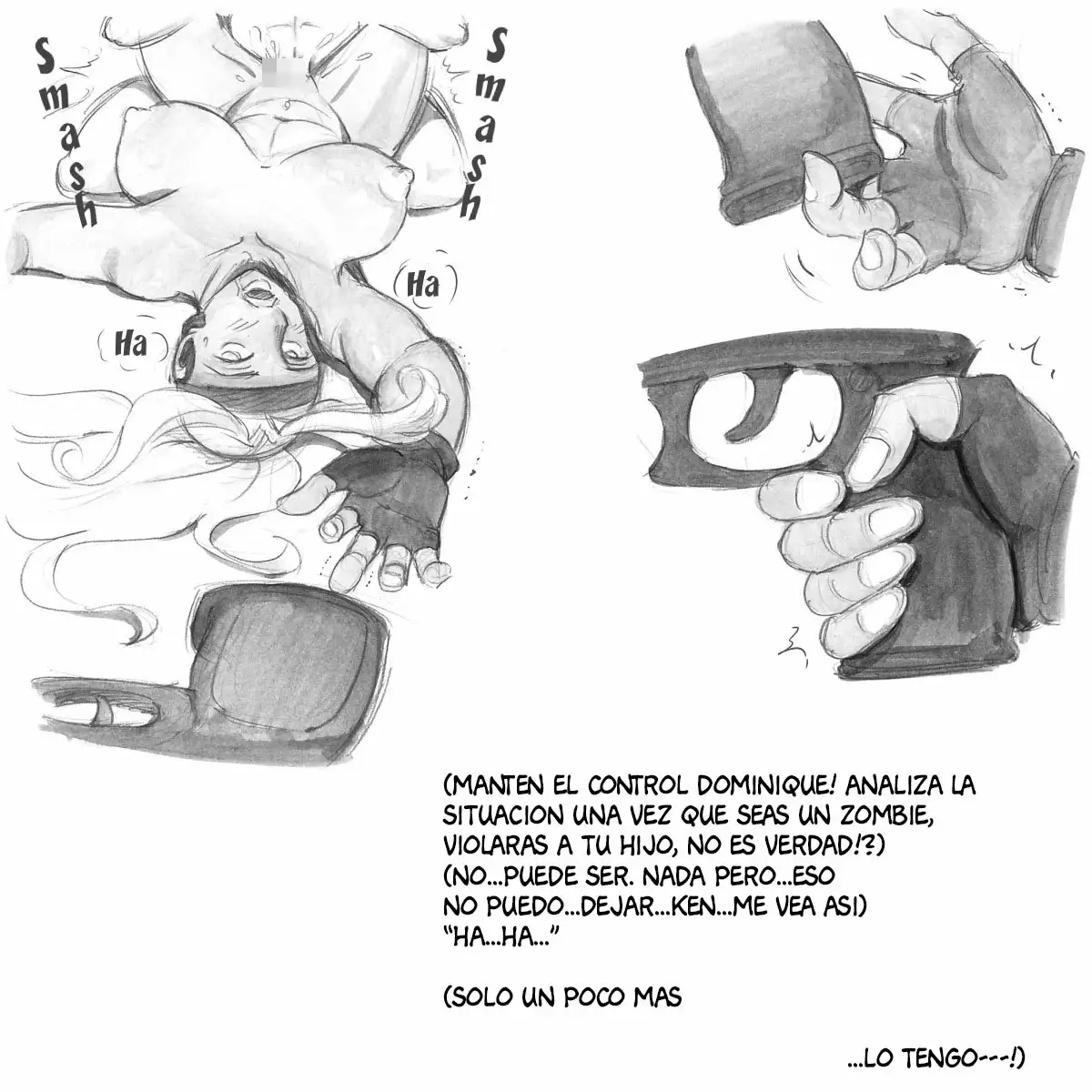 Smash

Smash

Ha

Ha

(MANTEN EL CONTROL DOMINIQUE! ANALIZA LA SITUACION UNA VEZ QUE SEAS UN ZOMBIE, VIOLARAS A TU HIJO, NO ES VERDAD!?)
(NO...PUEDE SER. NADA PERO...ESO NO PUEDO...DEJAR...KEN...ME VEA ASI)
"HA...HA..."

(SOLO UN POCO MAS

...LO TENGO---!)